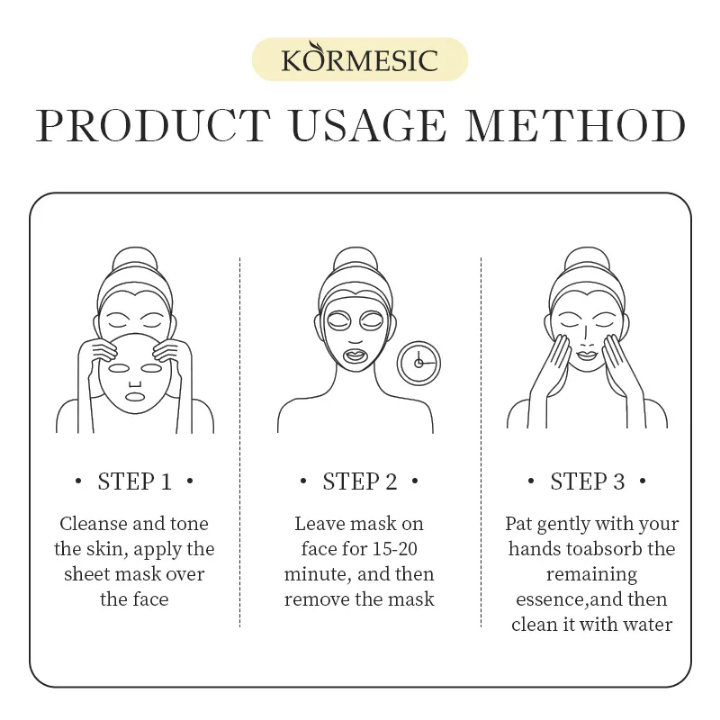 KORMESIC

PRODUCT USAGE METHOD

• STEP 1 •

Cleanse and tone the skin, apply the sheet mask over the face

• STEP 2 •

Leave mask on face for 15-20 minute, and then remove the mask

• STEP 3 •

Pat gently with your hands toabsorb the remaining essence,and then clean it with water