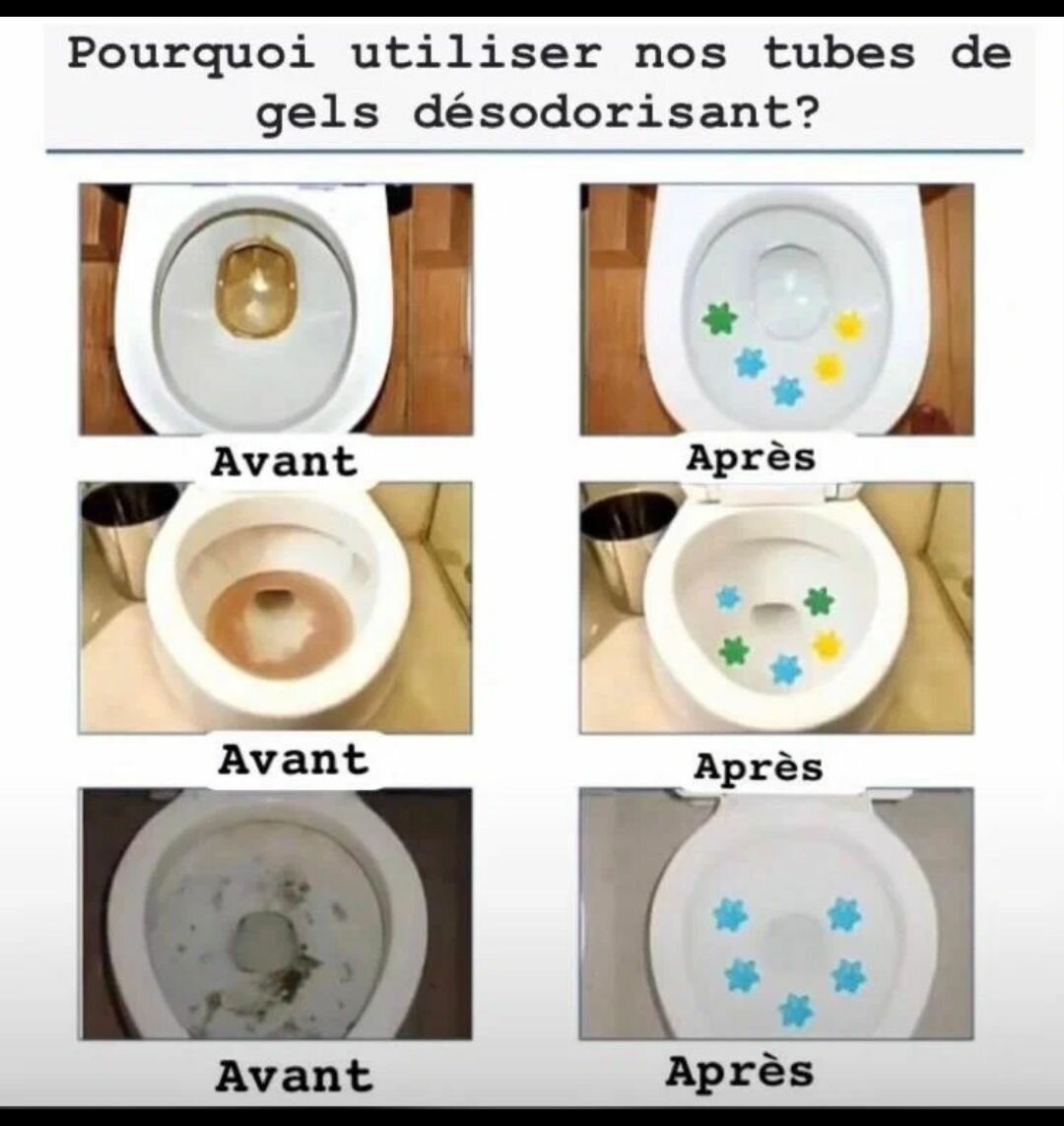 Pourquoi utiliser nos tubes de gels désodorisant?

Avant

Après

Avant

Après

Avant

Après