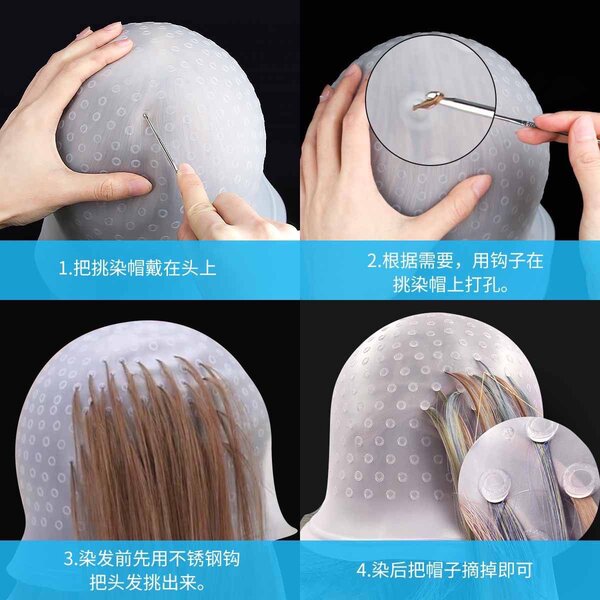 1.把挑染帽戴在头上

2.根据需要，用钩子在挑染帽上打孔。

3.染发前先用不锈钢钩把头发挑出来。

4.染后把帽子摘掉即可