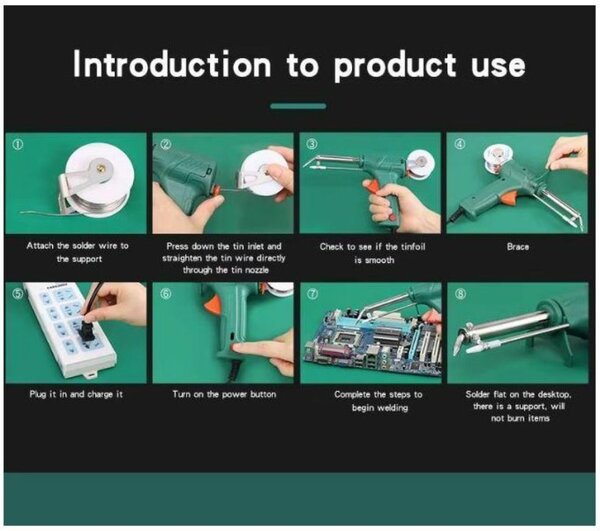 Introduction to product use

①

Attach the solder wire to the support

②

Press down the tin inlet and straighten the tin wire directly through the tin nozzle

③

Check to see if the tinfoil is smooth

④

Brace

⑤

Plug it in and charge it

⑥

Turn on the power button

⑦

Complete the steps to begin welding

⑧

Solder flat on the desktop, there is a support, will not burn items