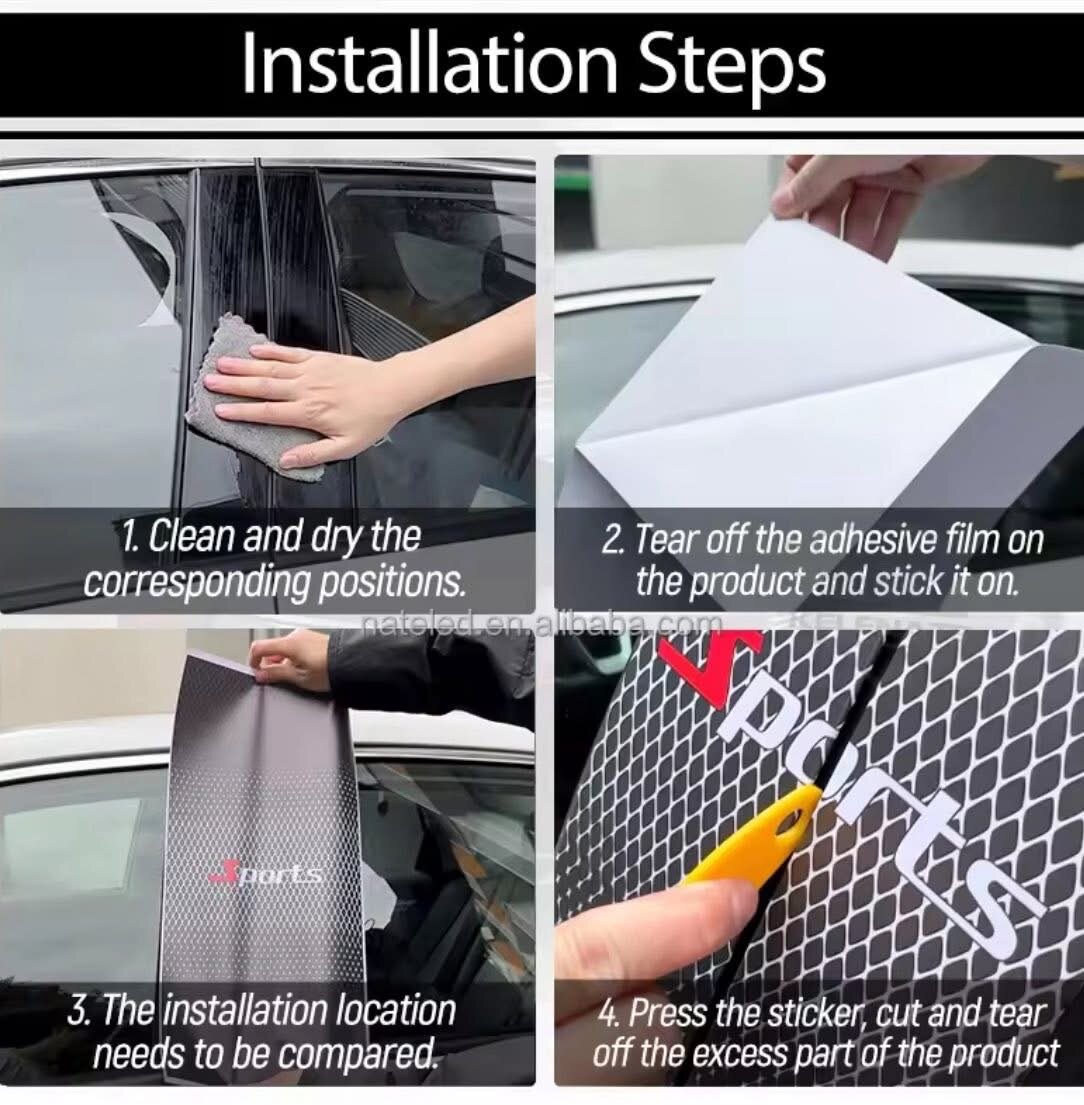 Installation Steps

1. Clean and dry the corresponding positions.

2. Tear off the adhesive film on the product and stick it on.

nateled.en.alibaba.com

Sports

3. The installation location needs to be compared.

Sports

4. Press the sticker, cut and tear off the excess part of the product