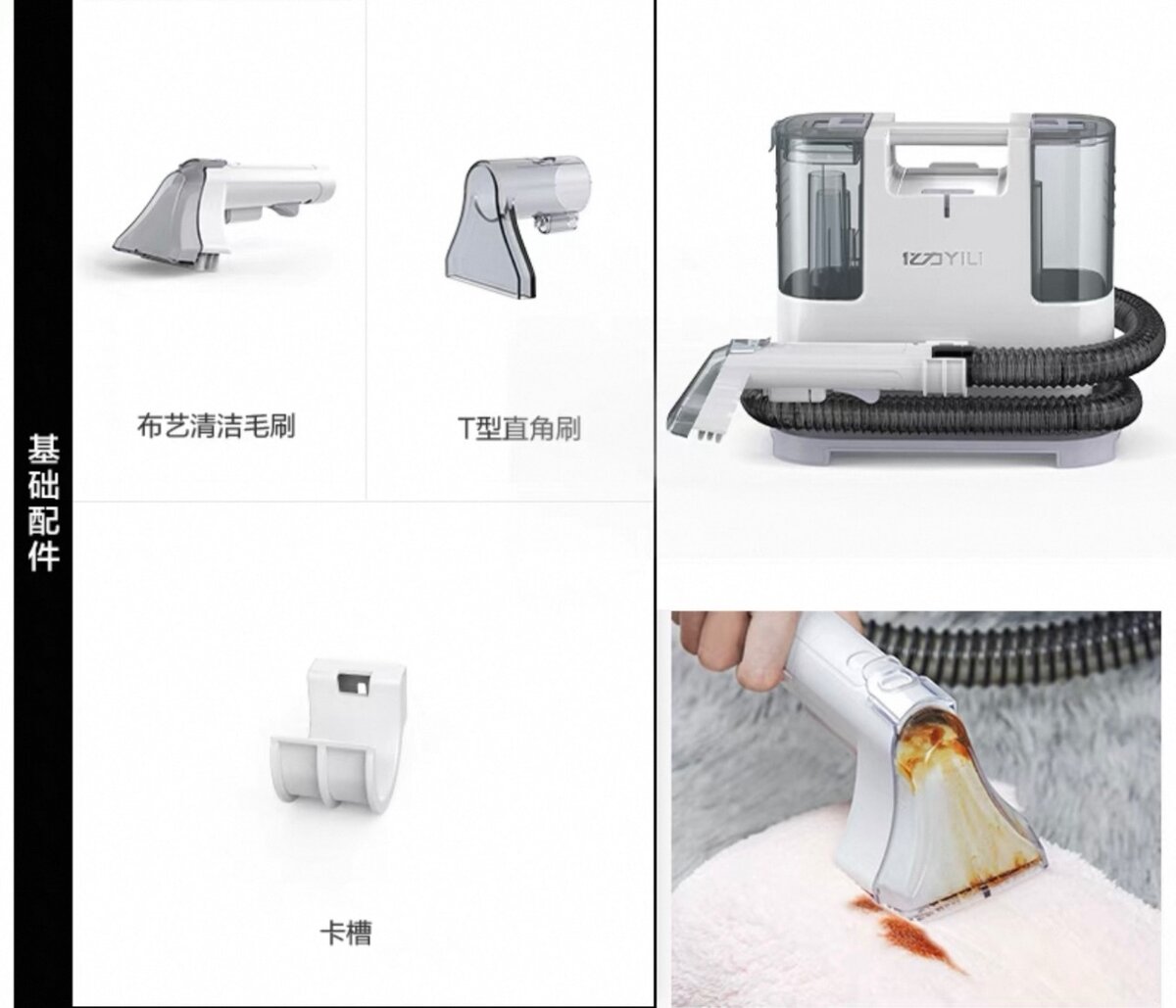 基础配件

布艺清洁毛刷

T型直角刷

卡槽

亿力YILI