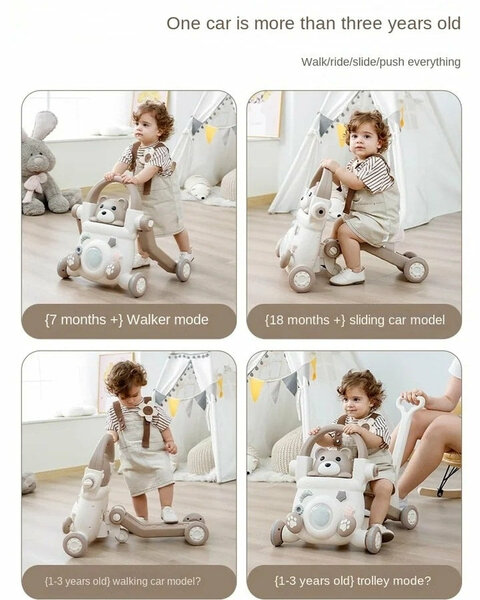 One car is more than three years old

Walk/ride/slide/push everything

{7 months +} Walker mode

{18 months +} sliding car model

{1-3 years old} walking car model?

{1-3 years old} trolley mode?