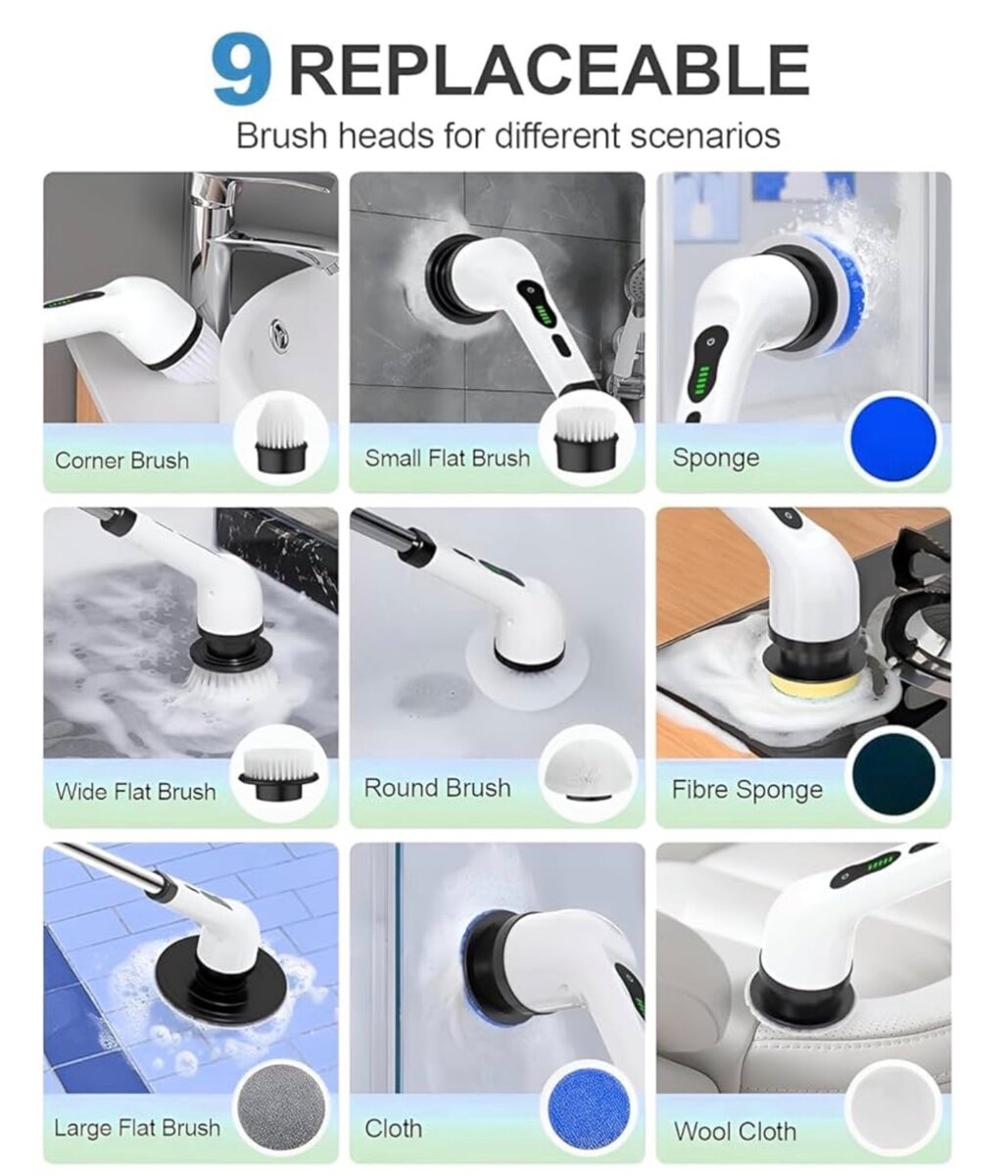 9 REPLACEABLE
Brush heads for different scenarios

Corner Brush

Small Flat Brush

Sponge

Wide Flat Brush

Round Brush

Fibre Sponge

Large Flat Brush

Cloth

Wool Cloth