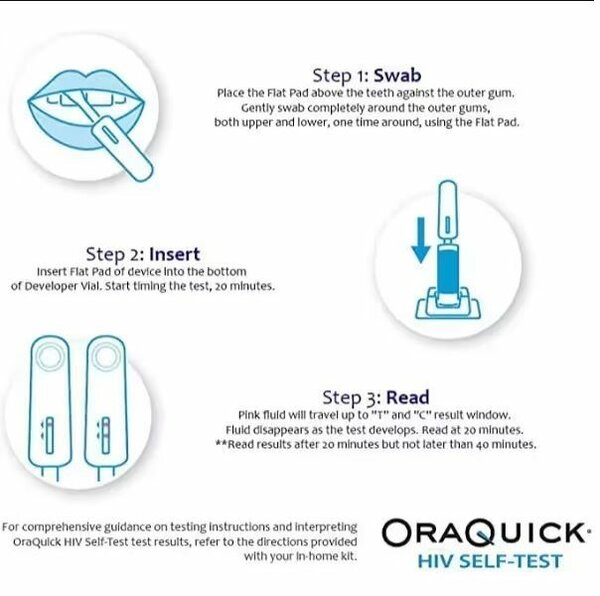 Step 1: Swab
Place the Flat Pad above the teeth against the outer gum. Gently swab completely around the outer gums, both upper and lower, one time around, using the Flat Pad.

Step 2: Insert
Insert Flat Pad of device into the bottom of Developer Vial. Start timing the test, 20 minutes.

Step 3: Read
Pink fluid will travel up to "T" and "C" result window. Fluid disappears as the test develops. Read at 20 minutes. **Read results after 20 minutes but not later than 40 minutes.

For comprehensive guidance on testing instructions and interpreting OraQuick HIV Self-Test test results, refer to the directions provided with your in-home kit.

ORAQUICK
HIV SELF-TEST