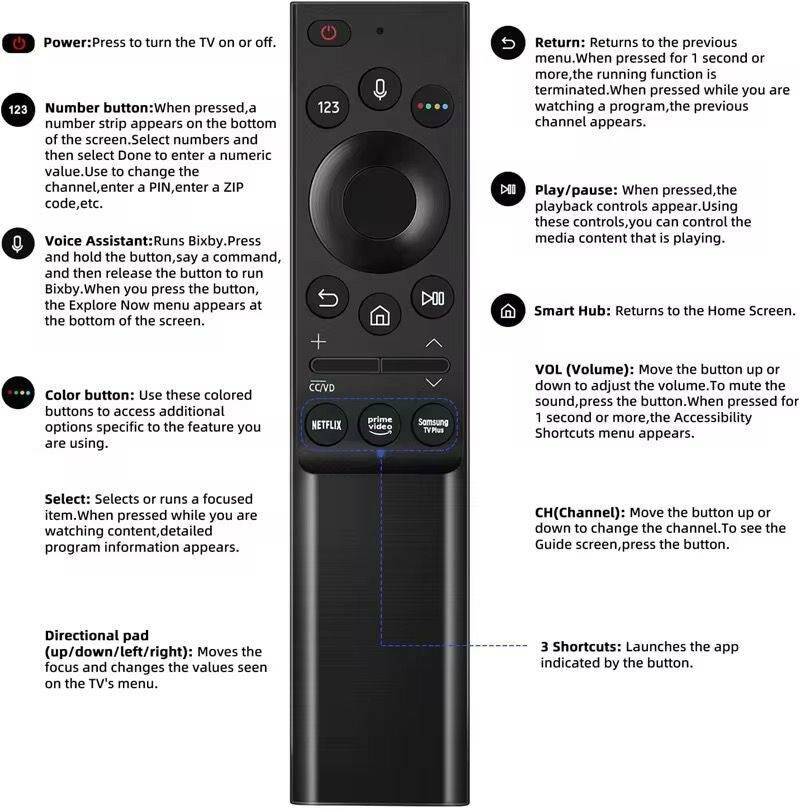 Power:Press to turn the TV on or off.

123

Number button:When pressed,a number strip appears on the bottom of the screen.Select numbers and then select Done to enter a numeric value.Use to change the channel,enter a PIN,enter a ZIP code,etc.

Voice Assistant:Runs Bixby.Press and hold the button,say a command, and then release the button to run Bixby.When you press the button, the Explore Now menu appears at the bottom of the screen.

Color button: Use these colored buttons to access additional options specific to the feature you are using.

Select: Selects or runs a focused item.When pressed while you are watching content,detailed program information appears.

Directional pad (up/down/left/right): Moves the focus and changes the values seen on the TV's menu.

123

CC/VD

NETFLIX

prime video

Samsung TV Plus

Return: Returns to the previous menu.When pressed for 1 second or more,the running function is terminated.When pressed while you are watching a program,the previous channel appears.

Play/pause: When pressed,the playback controls appear.Using these controls,you can control the media content that is playing.

Smart Hub: Returns to the Home Screen.

VOL (Volume): Move the button up or down to adjust the volume.To mute the sound,press the button.When pressed for 1 second or more,the Accessibility Shortcuts menu appears.

CH(Channel): Move the button up or down to change the channel.To see the Guide screen,press the button.

3 Shortcuts: Launches the app indicated by the button.