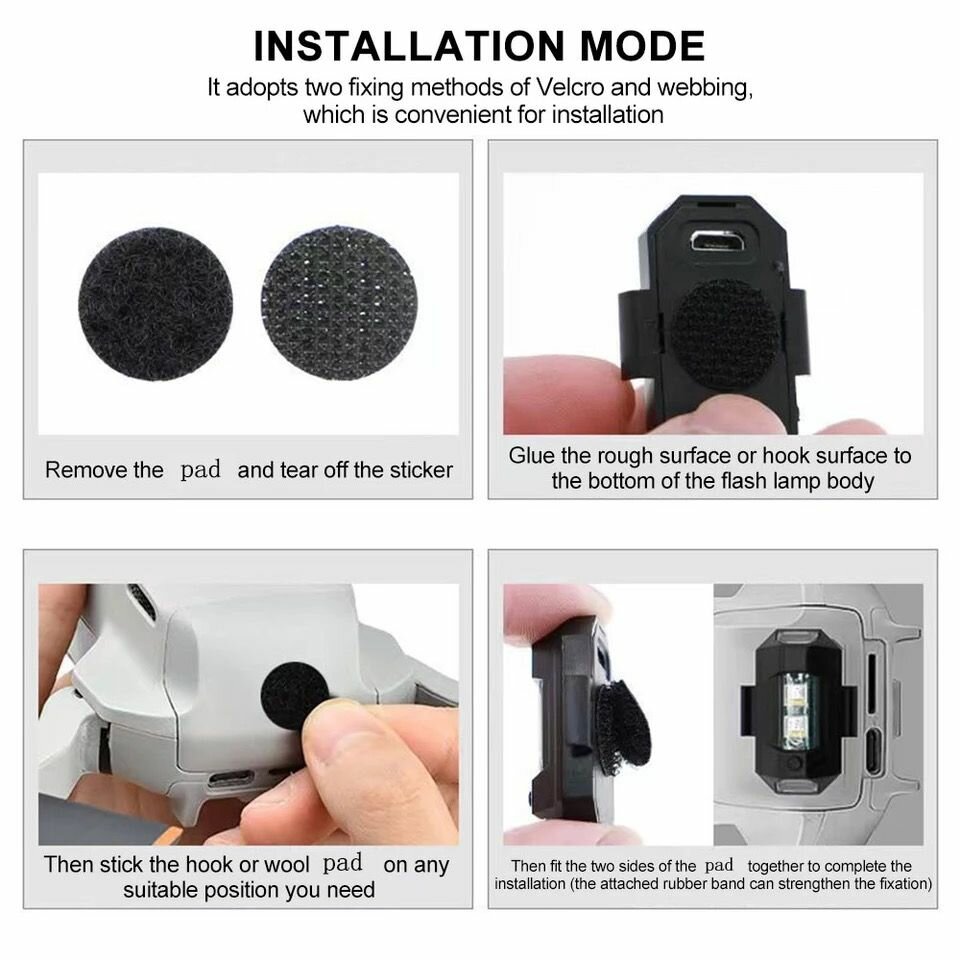 INSTALLATION MODE

It adopts two fixing methods of Velcro and webbing, which is convenient for installation

Remove the pad and tear off the sticker

Glue the rough surface or hook surface to the bottom of the flash lamp body

Then stick the hook or wool pad on any suitable position you need

Then fit the two sides of the pad together to complete the installation (the attached rubber band can strengthen the fixation)