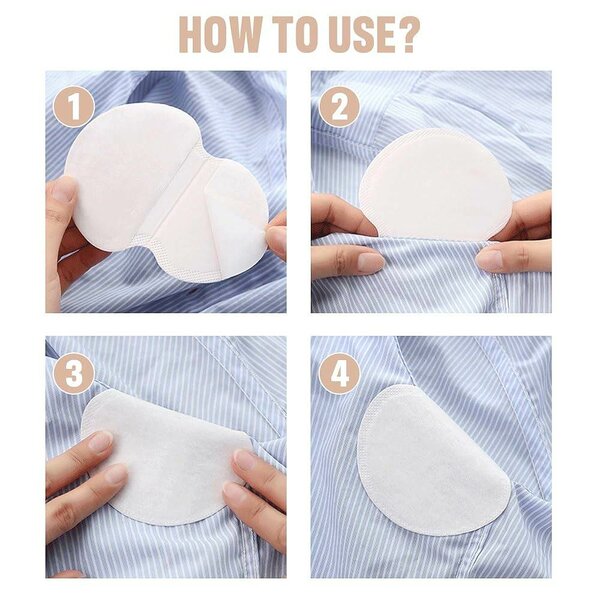 HOW TO USE?

1

2

3

4