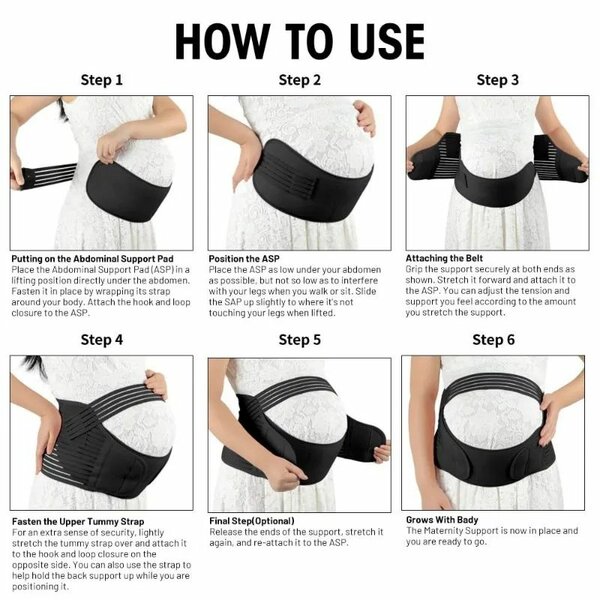 HOW TO USE

Step 1

Putting on the Abdominal Support Pad
Place the Abdominal Support Pad (ASP) in a lifting position directly under the abdomen. Fasten it in place by wrapping its strap around your body. Attach the hook and loop closure to the ASP.

Step 2

Position the ASP
Place the ASP as low under your abdomen as possible, but not so low as to interfere with your legs when you walk or sit. Slide the SAP up slightly to where it's not touching your legs when lifted.

Step 3

Attaching the Belt
Grip the support securely at both ends as shown. Stretch it forward and attach it to the ASP. You can adjust the tension and support you feel according to the amount you stretch the support.

Step 4

Fasten the Upper Tummy Strap
For an extra sense of security, lightly stretch the tummy strap over and attach it to the hook and loop closure on the opposite side. You can also use the strap to help hold the back support up while you are positioning it.

Step 5

Final Step(Optional)
Release the ends of the support, stretch it again, and re-attach it to the ASP.

Step 6

Grows With Bady
The Maternity Support is now in place and you are ready to go.