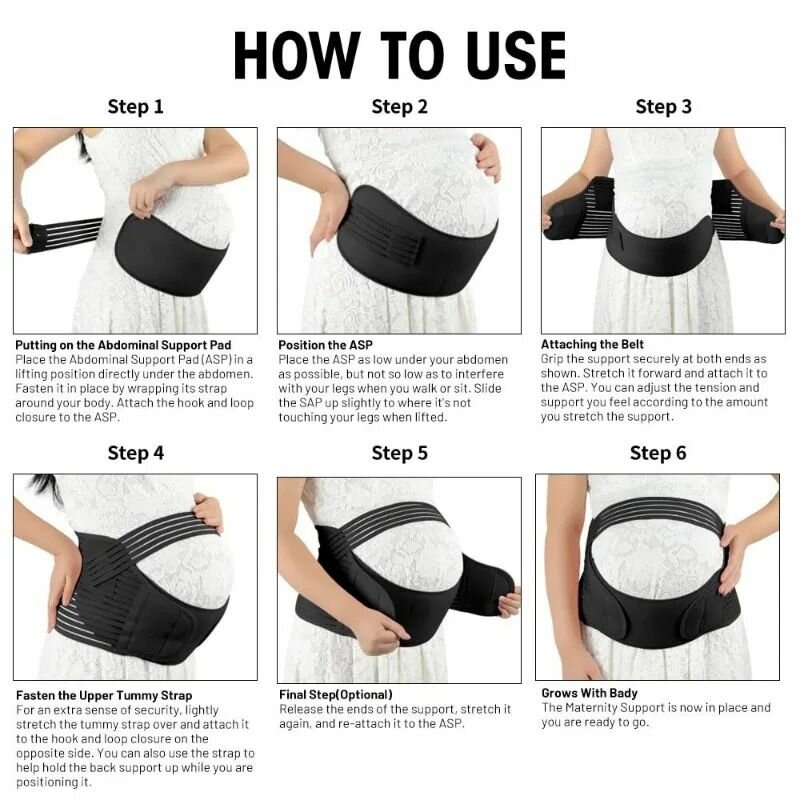 HOW TO USE

Step 1

Putting on the Abdominal Support Pad
Place the Abdominal Support Pad (ASP) in a lifting position directly under the abdomen. Fasten it in place by wrapping its strap around your body. Attach the hook and loop closure to the ASP.

Step 2

Position the ASP
Place the ASP as low under your abdomen as possible, but not so low as to interfere with your legs when you walk or sit. Slide the SAP up slightly to where it's not touching your legs when lifted.

Step 3

Attaching the Belt
Grip the support securely at both ends as shown. Stretch it forward and attach it to the ASP. You can adjust the tension and support you feel according to the amount you stretch the support.

Step 4

Fasten the Upper Tummy Strap
For an extra sense of security, lightly stretch the tummy strap over and attach it to the hook and loop closure on the opposite side. You can also use the strap to help hold the back support up while you are positioning it.

Step 5

Final Step(Optional)
Release the ends of the support, stretch it again, and re-attach it to the ASP.

Step 6

Grows With Bady
The Maternity Support is now in place and you are ready to go.