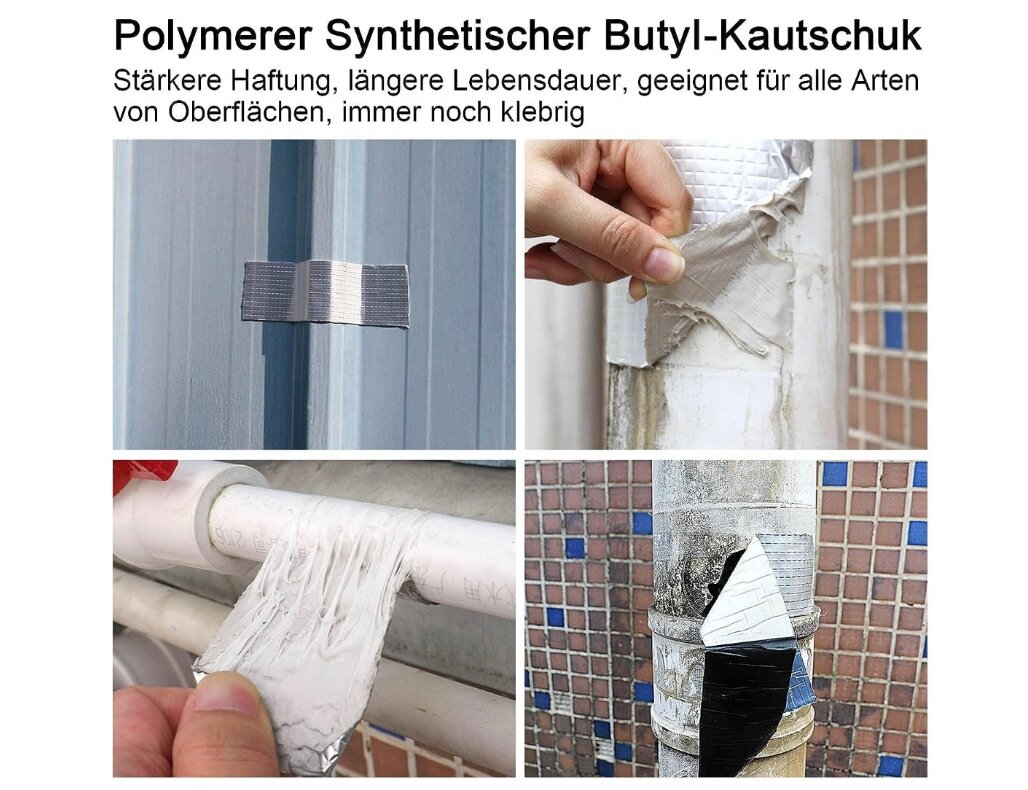 Polymerer Synthetischer Butyl-Kautschuk

Stärkere Haftung, längere Lebensdauer, geeignet für alle Arten von Oberflächen, immer noch klebrig