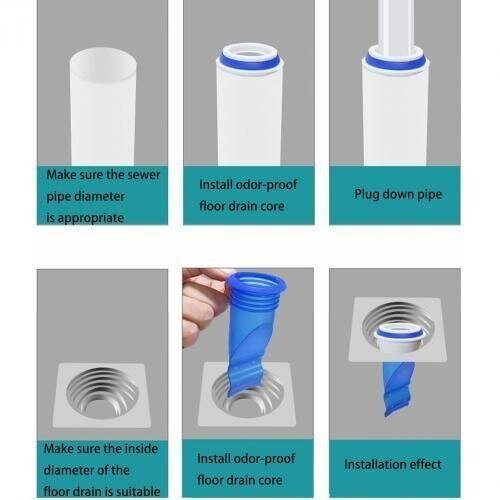 Make sure the sewer pipe diameter is appropriate

Install odor-proof floor drain core

Plug down pipe

Make sure the inside diameter of the floor drain is suitable

Install odor-proof floor drain core

Installation effect