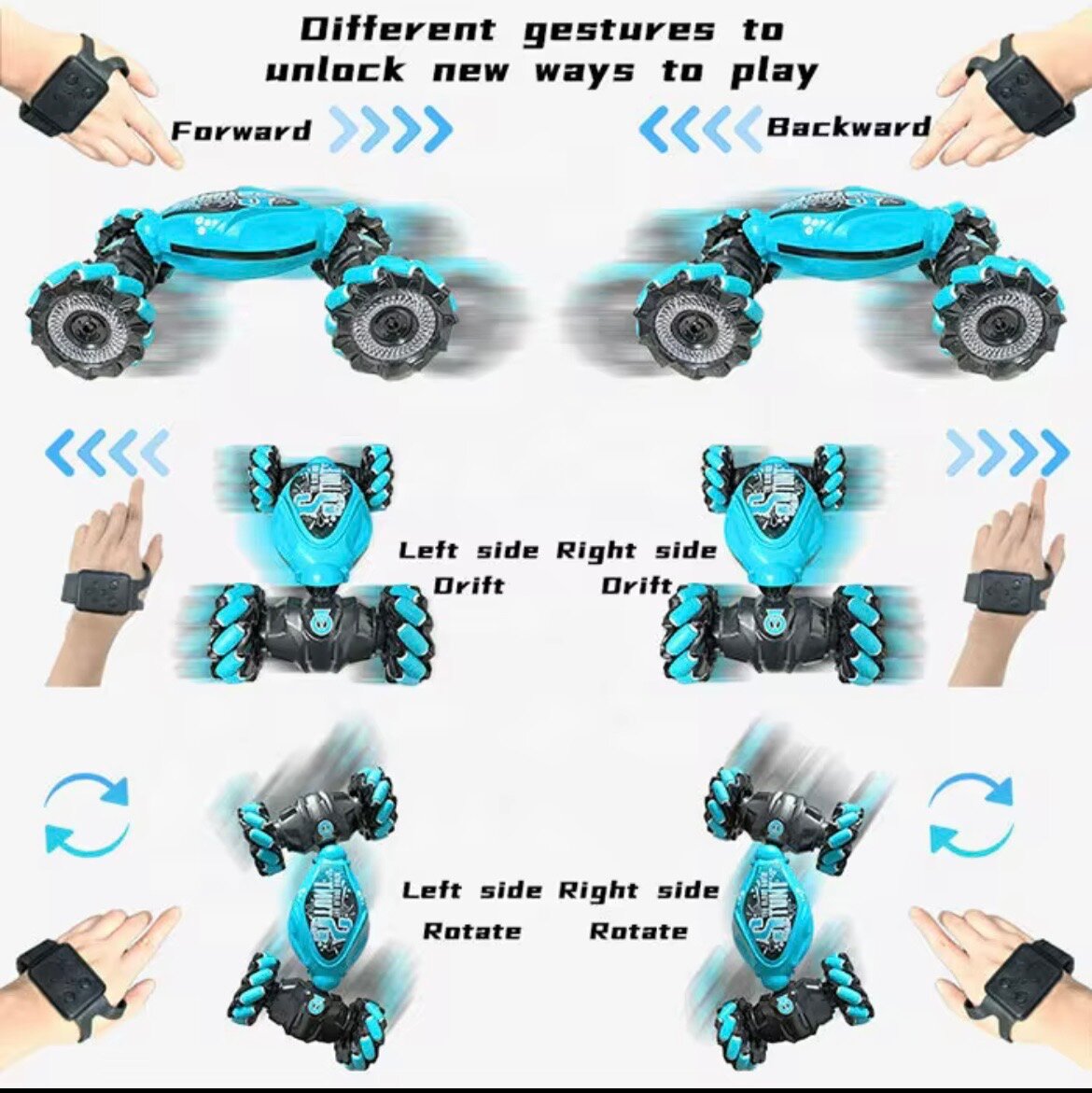 Different gestures to unlock new ways to play

Forward

Backward

Left side Drift

Right side Drift

Left side Rotate

Right side Rotate