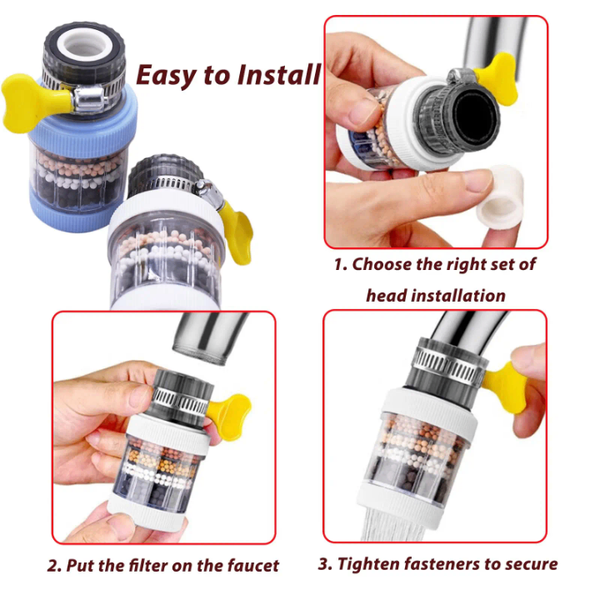 Easy to Install

1. Choose the right set of head installation

2. Put the filter on the faucet

3. Tighten fasteners to secure