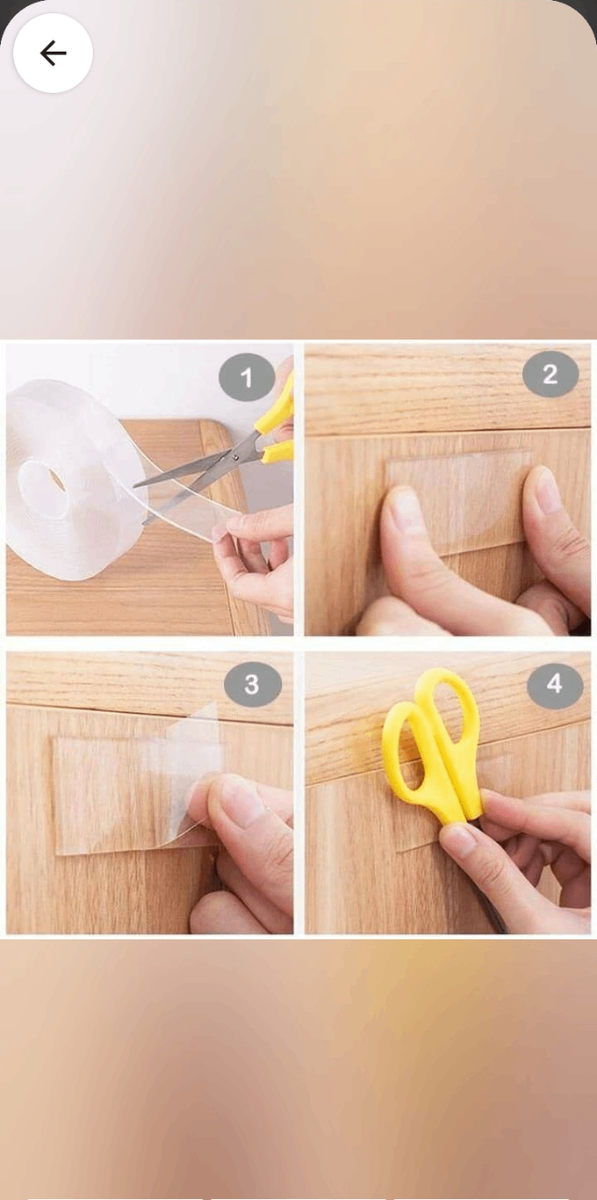 1

2

3

4