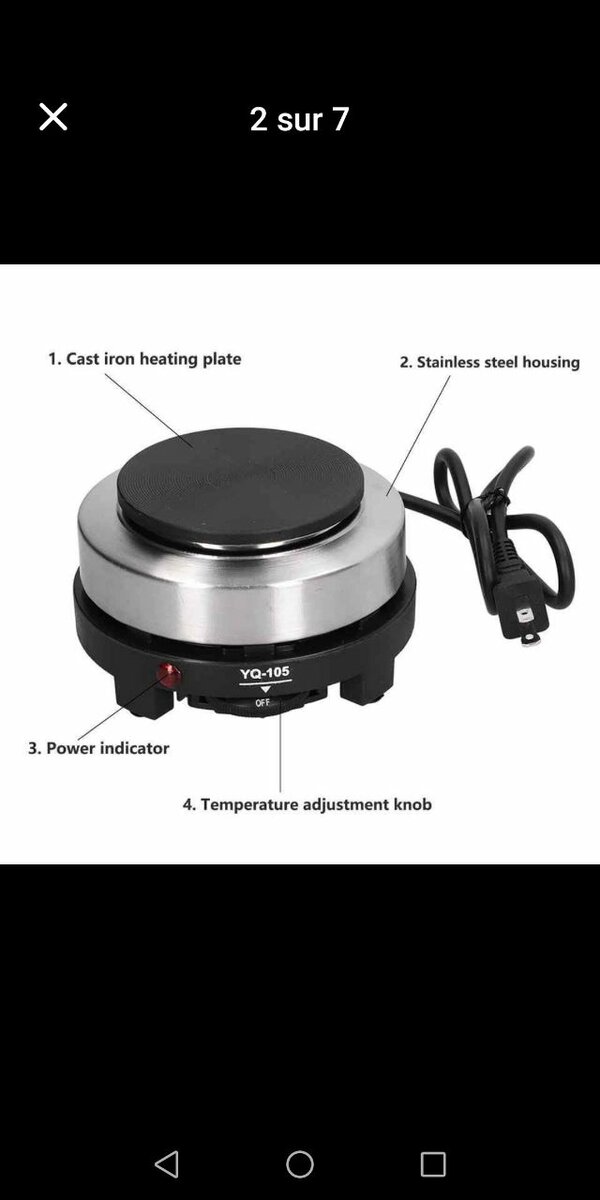 2 sur 7

1. Cast iron heating plate

2. Stainless steel housing

YQ-105

OFF

3. Power indicator

4. Temperature adjustment knob