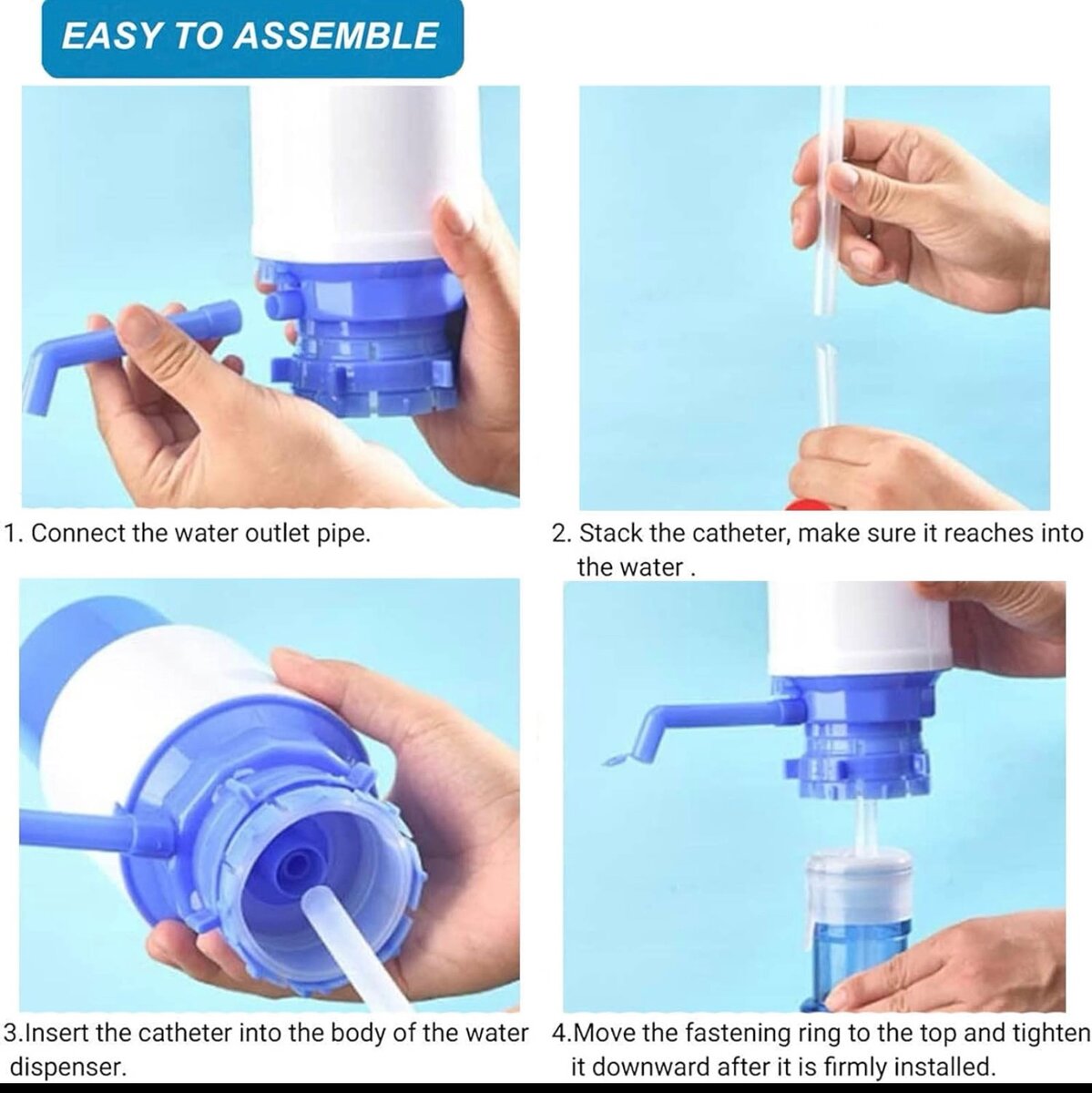 EASY TO ASSEMBLE

1. Connect the water outlet pipe.

2. Stack the catheter, make sure it reaches into the water .

3.Insert the catheter into the body of the water dispenser.

4.Move the fastening ring to the top and tighten it downward after it is firmly installed.